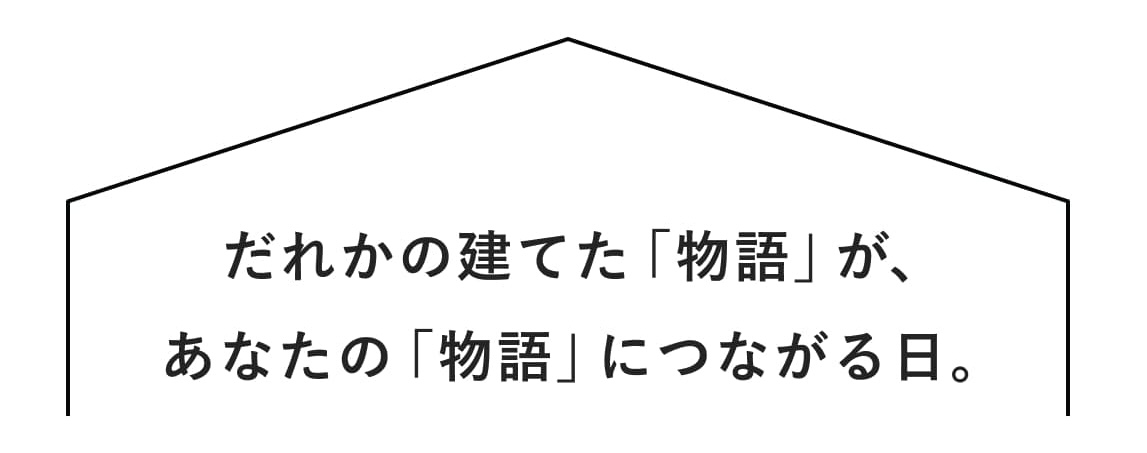 だれかの建てた「物語」が、
あなたの「物語」につながる日。